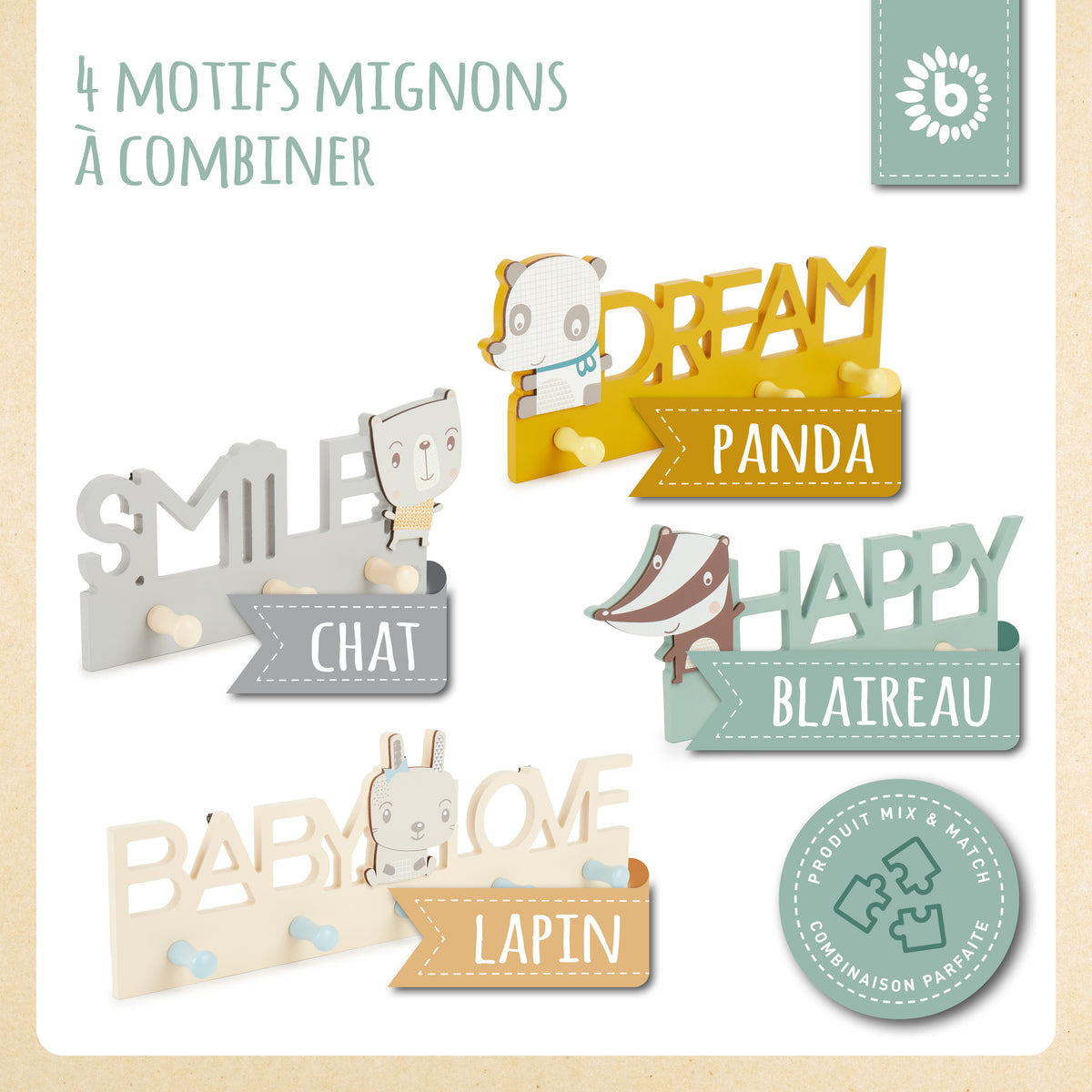 4 MOTIFS MIGNONS
À COMBINER

b

DREAM
PANDA

SMILE
CHAT

HAPPY
BLAIREAU

BABY LOVE
LAPIN

PRODUIT MIX & MATCH
COMBINAISON PARFAITE