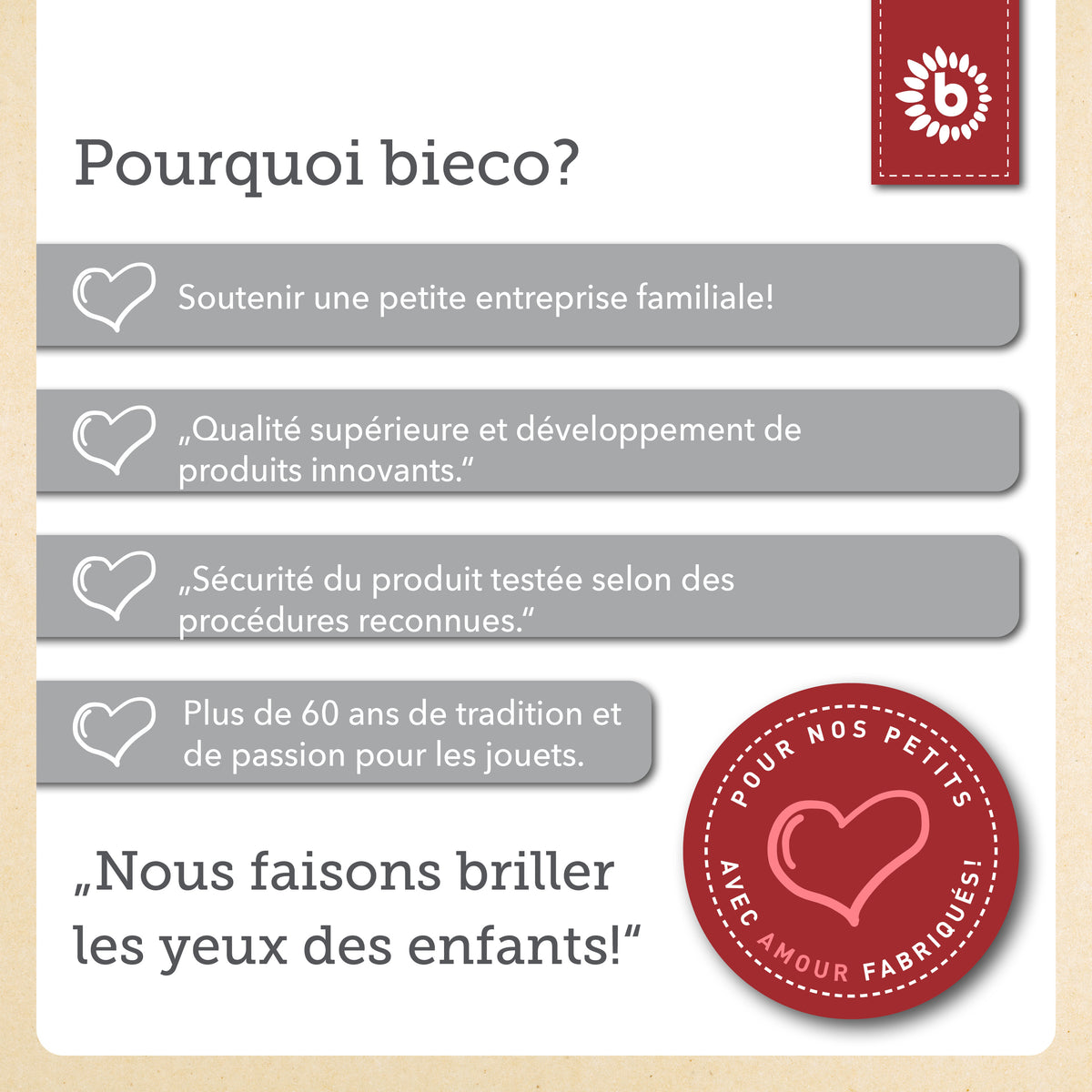 b

Pourquoi bieco?

Soutenir une petite entreprise familiale!

„Qualité supérieure et développement de produits innovants."

„Sécurité du produit testée selon des procédures reconnues."

Plus de 60 ans de tradition et de passion pour les jouets.

„Nous faisons briller les yeux des enfants!"

POUR NOS PETITS

AVEC AMOUR FABRIQUÉS!