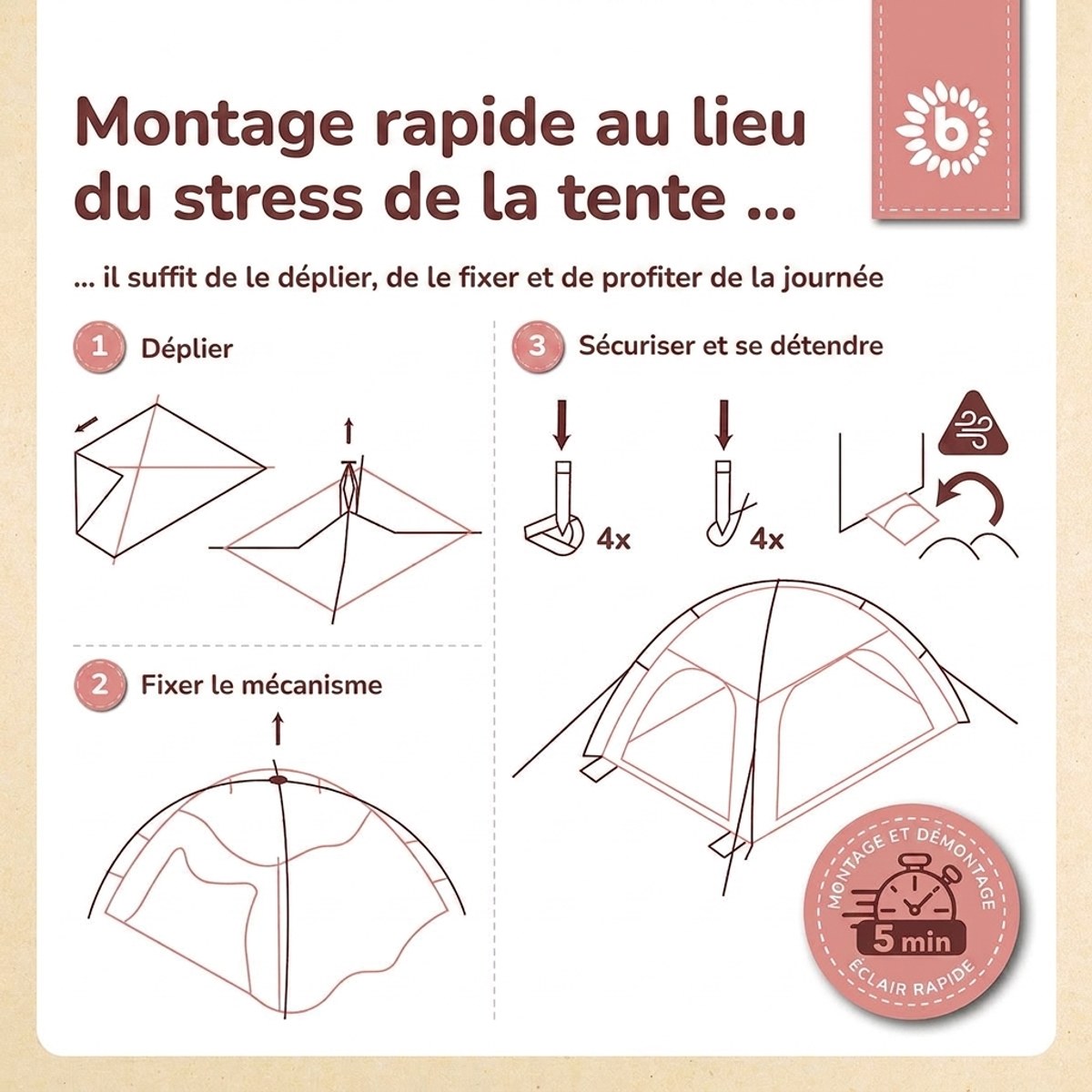 b

Montage rapide au lieu du stress de la tente ...

... il suffit de le déplier, de le fixer et de profiter de la journée

1 Déplier

2 Fixer le mécanisme

3 Sécuriser et se détendre

4x

4x

MONTAGE ET DÉMONTAGE
5 min
ÉCLAIR RAPIDE