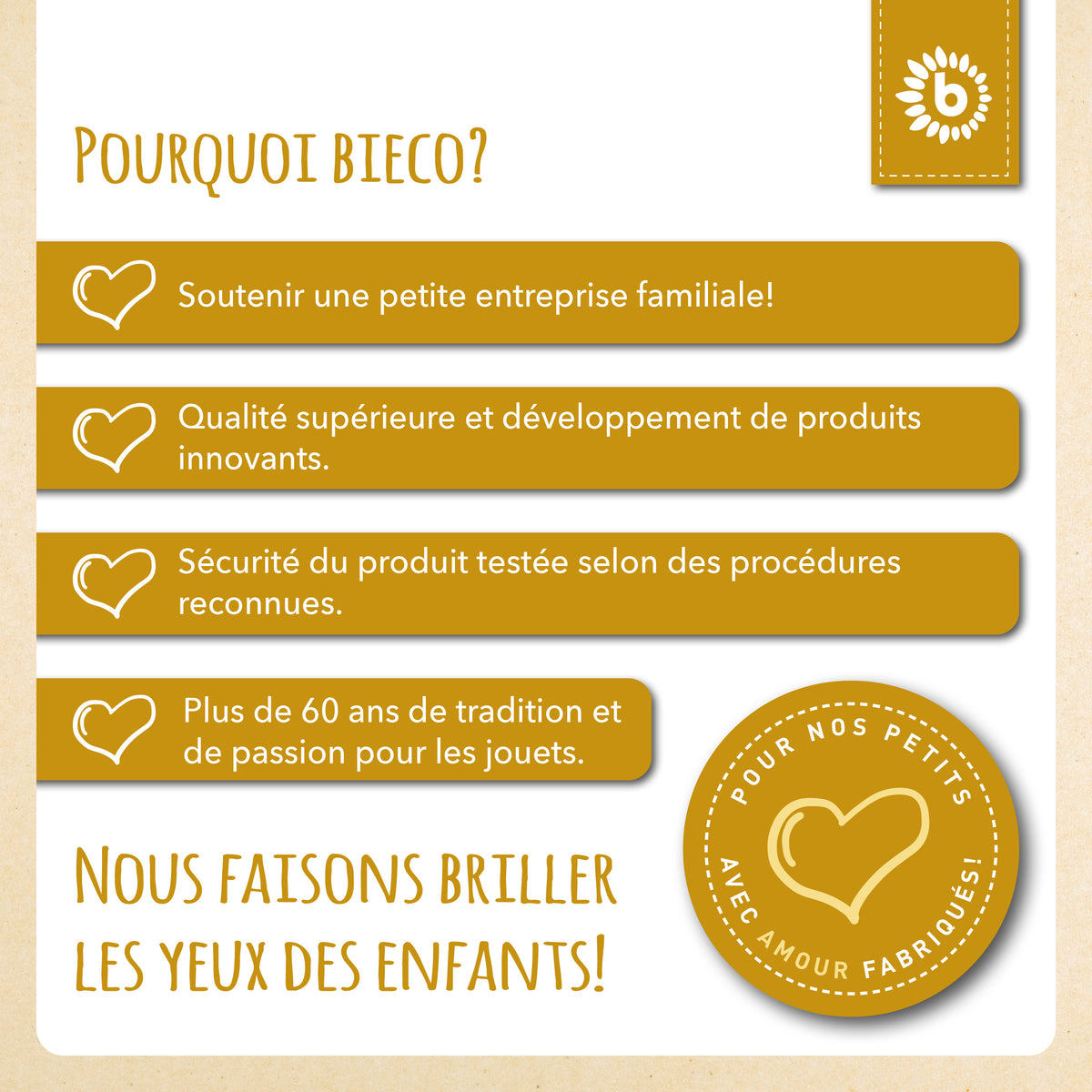 b

POURQUOI BIECO?

Soutenir une petite entreprise familiale!

Qualité supérieure et développement de produits innovants.

Sécurité du produit testée selon des procédures reconnues.

Plus de 60 ans de tradition et de passion pour les jouets.

NOUS FAISONS BRILLER LES YEUX DES ENFANTS!

POUR NOS PETITS AVEC AMOUR FABRIQUÉS!