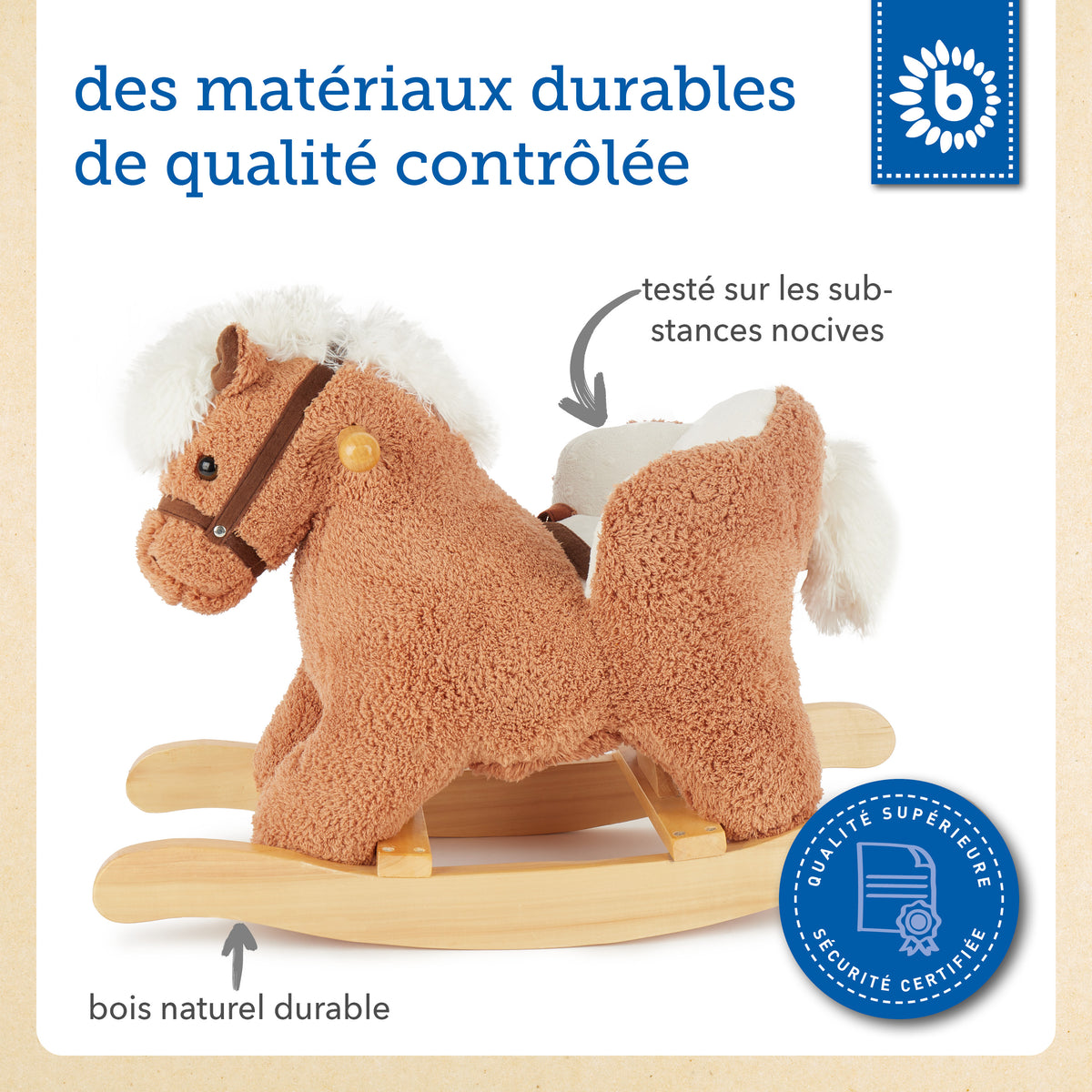 des matériaux durables de qualité contrôlée

b

testé sur les substances nocives

bois naturel durable

QUALITÉ SUPÉRIEURE
SÉCURITÉ CERTIFIÉE