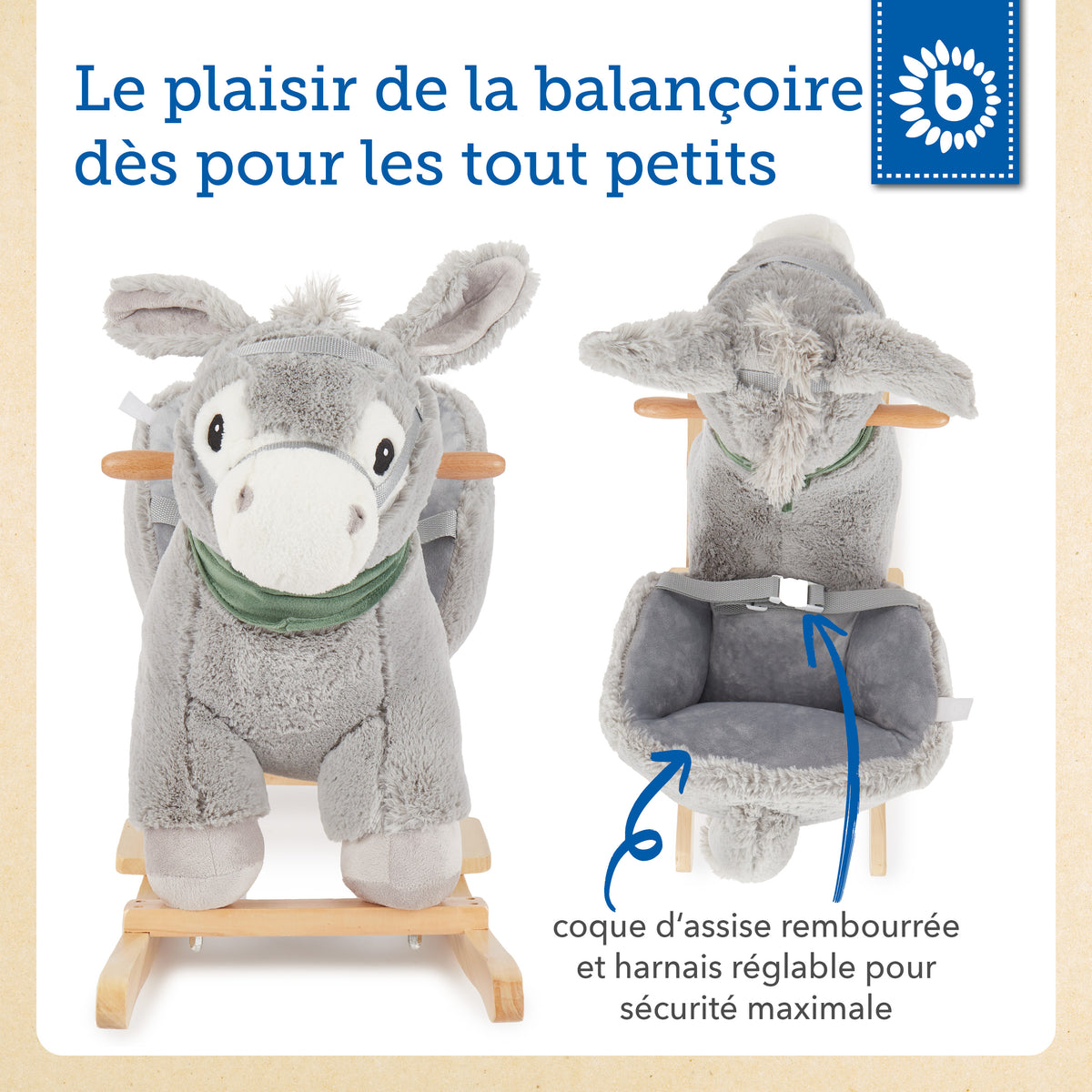 Le plaisir de la balançoire dès pour les tout petits

b

coque d'assise rembourrée et harnais réglable pour sécurité maximale