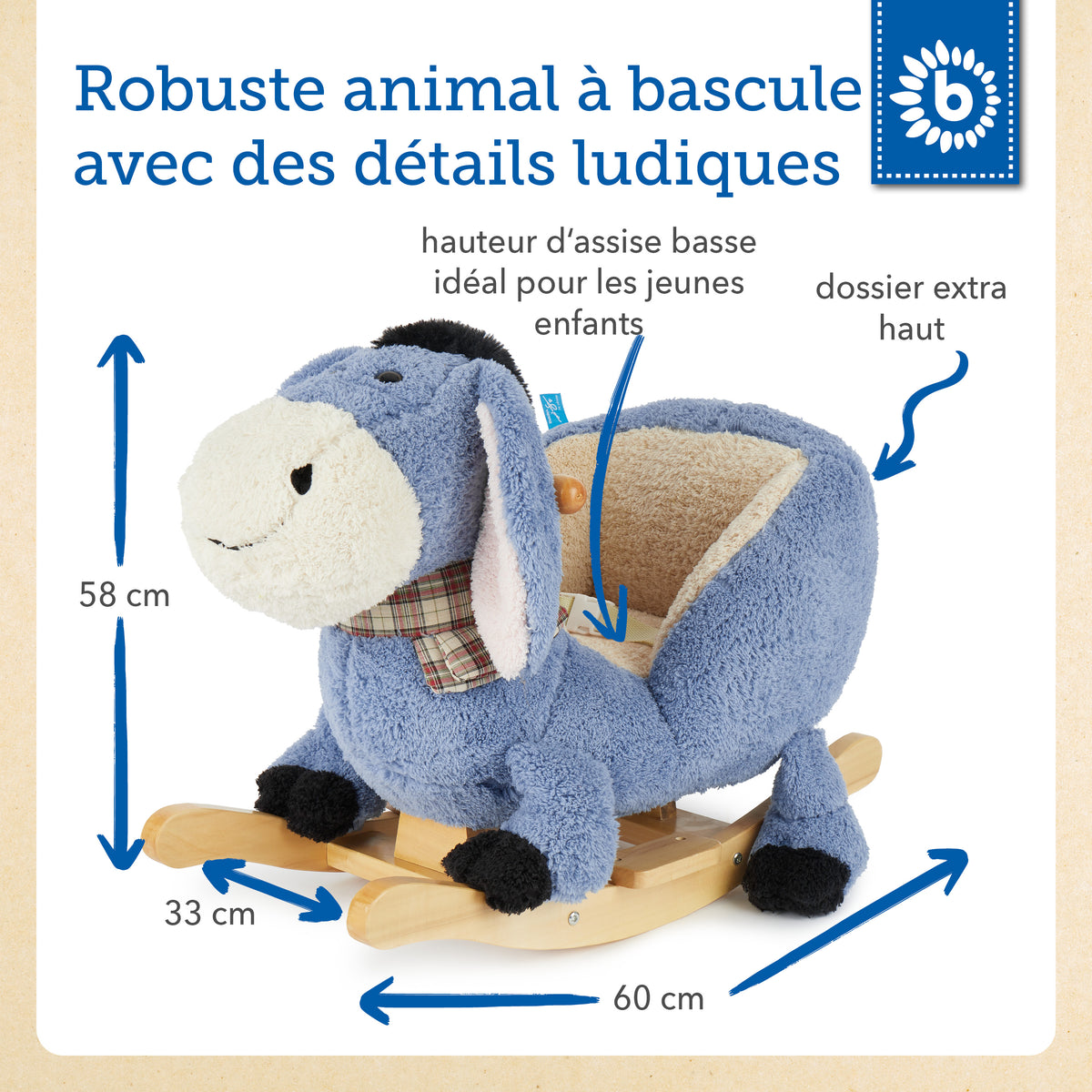 Robuste animal à bascule avec des détails ludiques

b

hauteur d‘assise basse idéal pour les jeunes enfants

dossier extra haut

58 cm

33 cm

60 cm