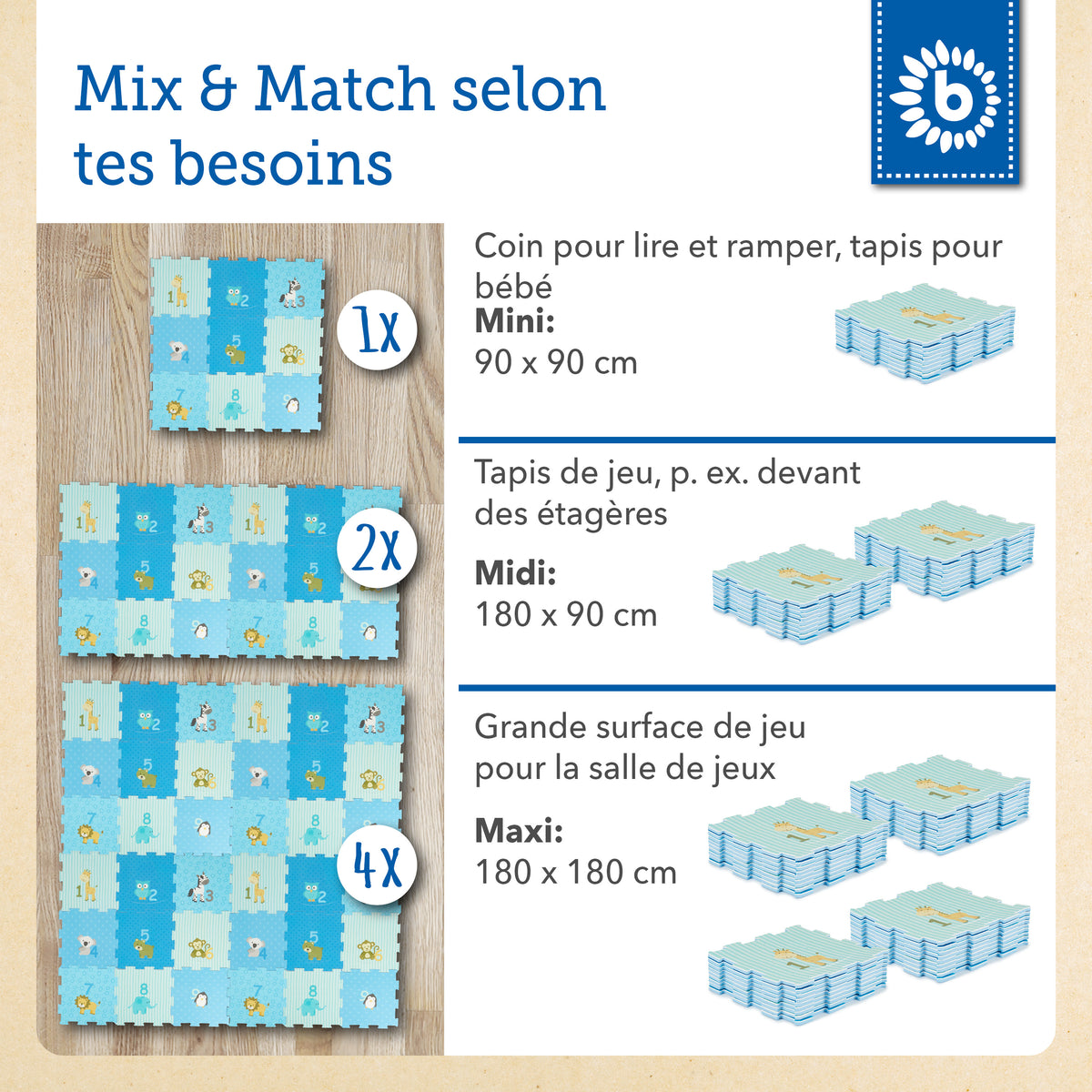 Mix & Match selon tes besoins

b

1x

2x

4x

Coin pour lire et ramper, tapis pour bébé
**Mini:**
90 x 90 cm

Tapis de jeu, p. ex. devant des étagères
**Midi:**
180 x 90 cm

Grande surface de jeu pour la salle de jeux
**Maxi:**
180 x 180 cm