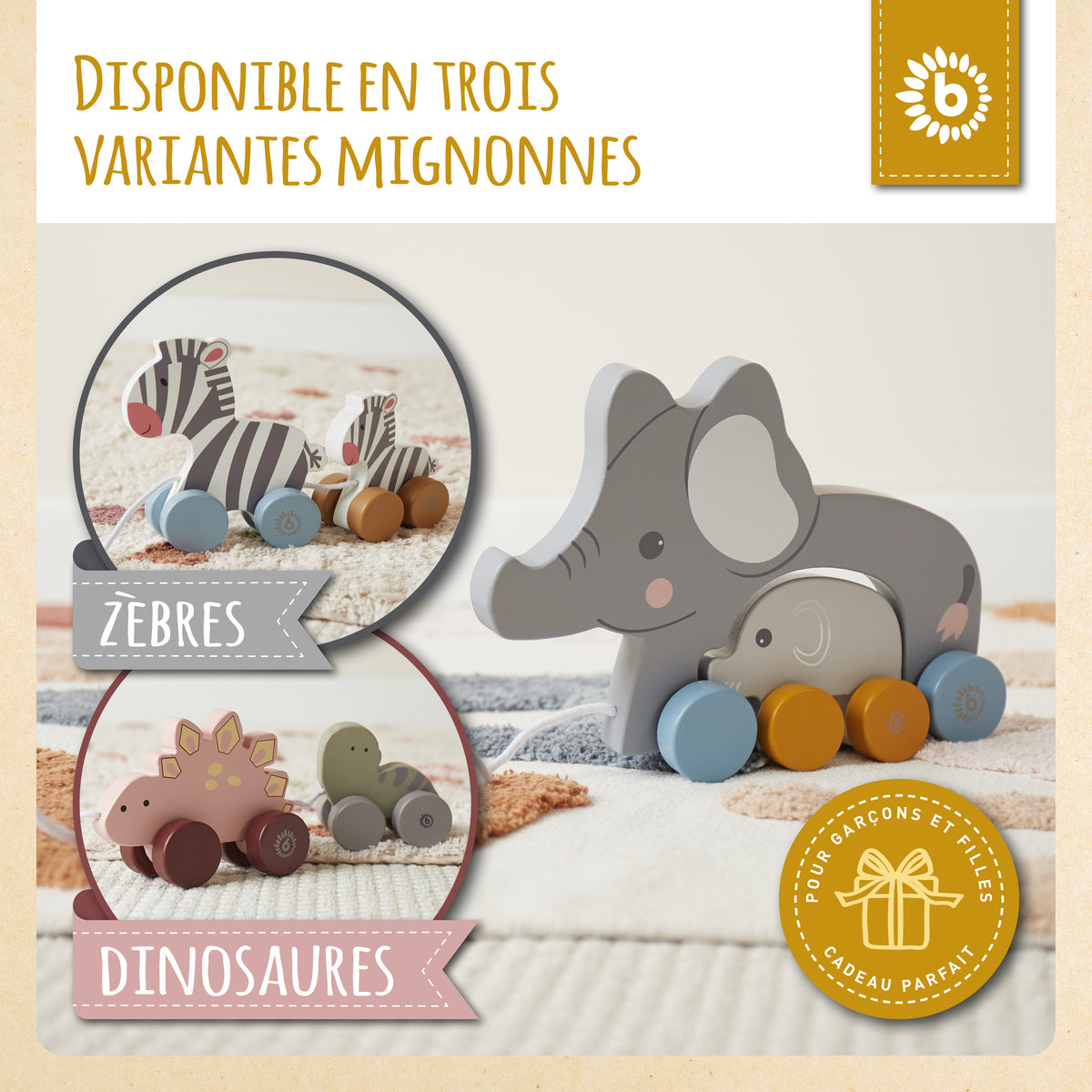 DISPONIBLE EN TROIS VARIANTES MIGNONNES

b

ZÈBRES

DINOSAURES

POUR GARÇONS ET FILLES
CADEAU PARFAIT