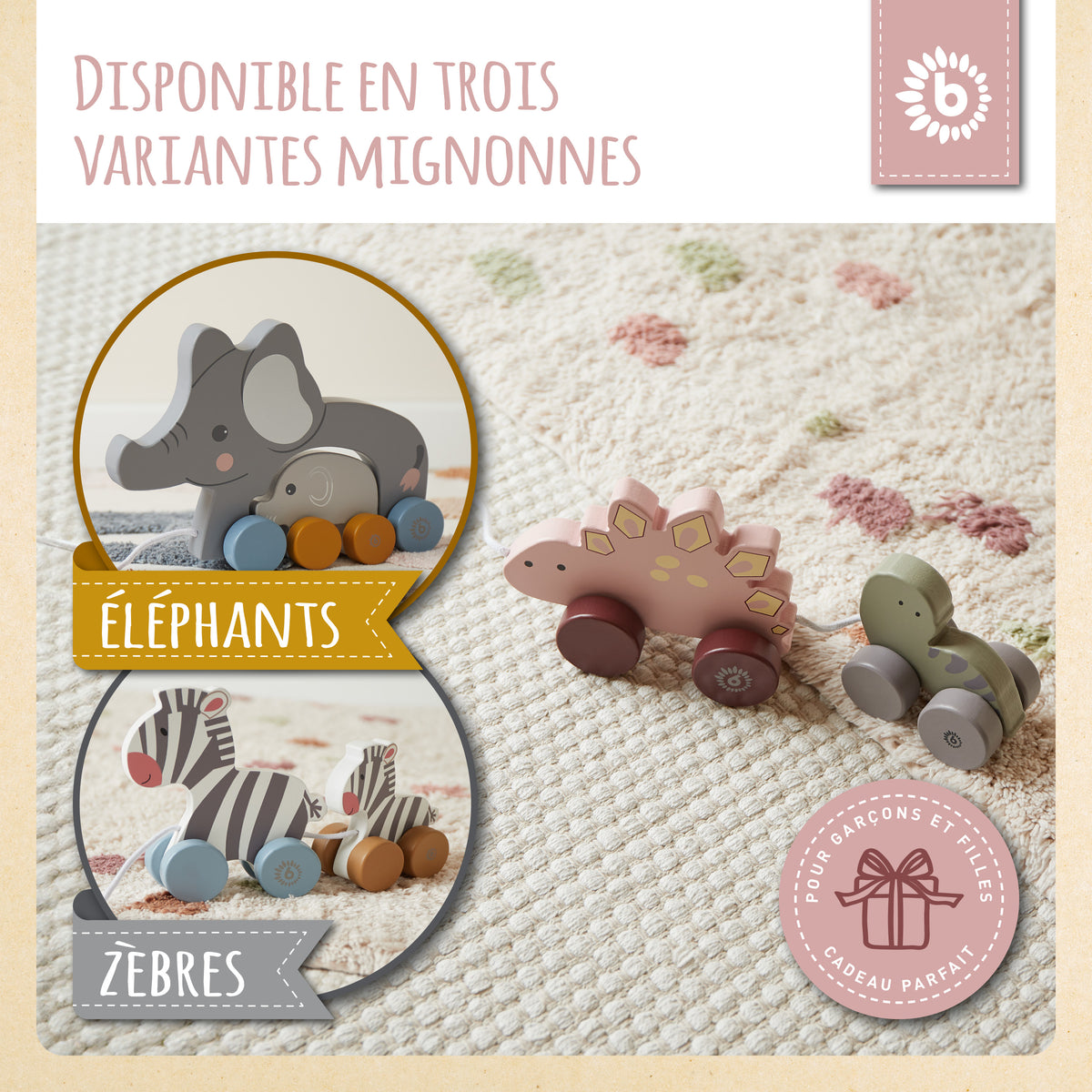 DISPONIBLE EN TROIS VARIANTES MIGNONNES

b

ÉLÉPHANTS

ZÈBRES

POUR GARÇONS ET FILLES

CADEAU PARFAIT