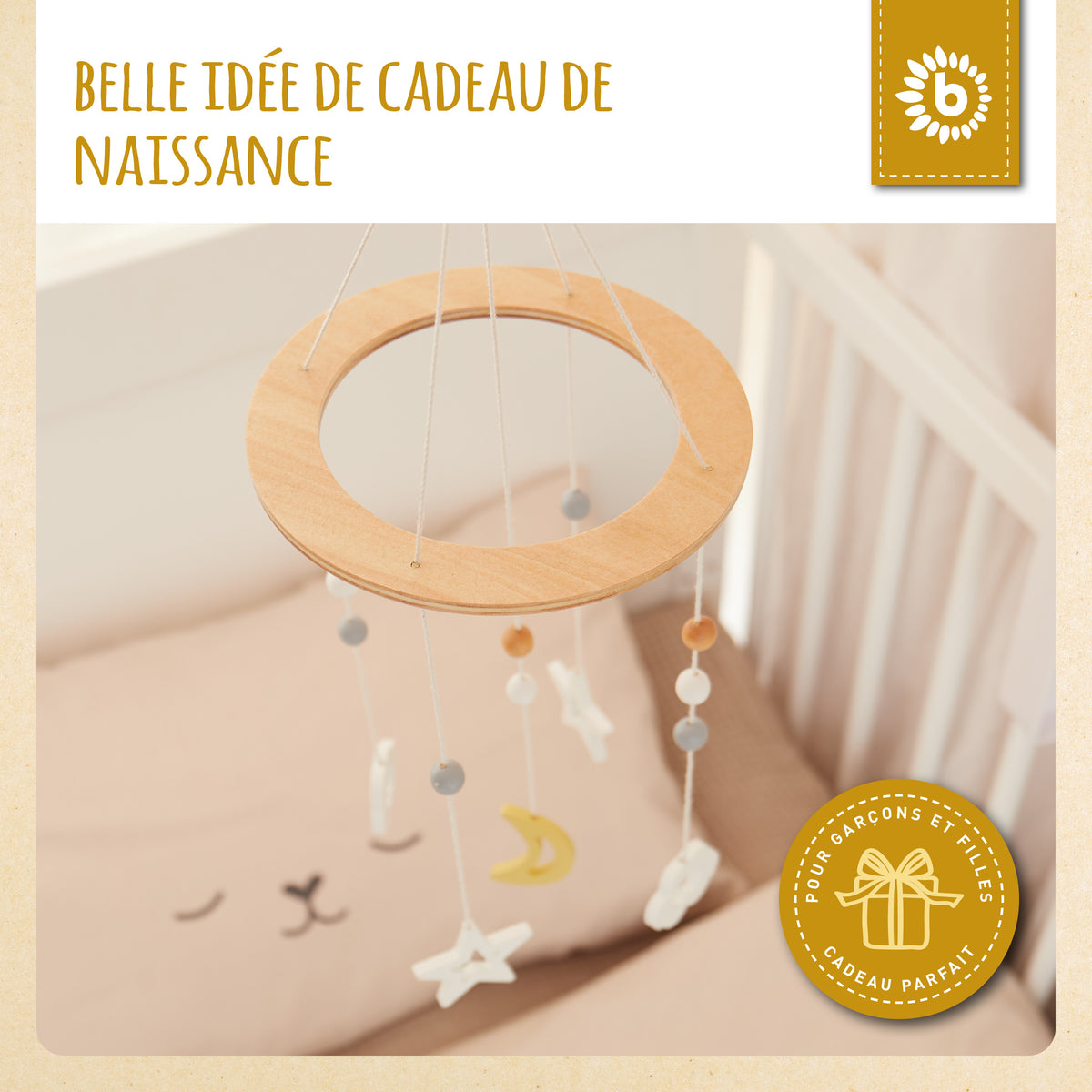 BELLE IDÉE DE CADEAU DE NAISSANCE

b

POUR GARÇONS ET FILLES

CADEAU PARFAIT