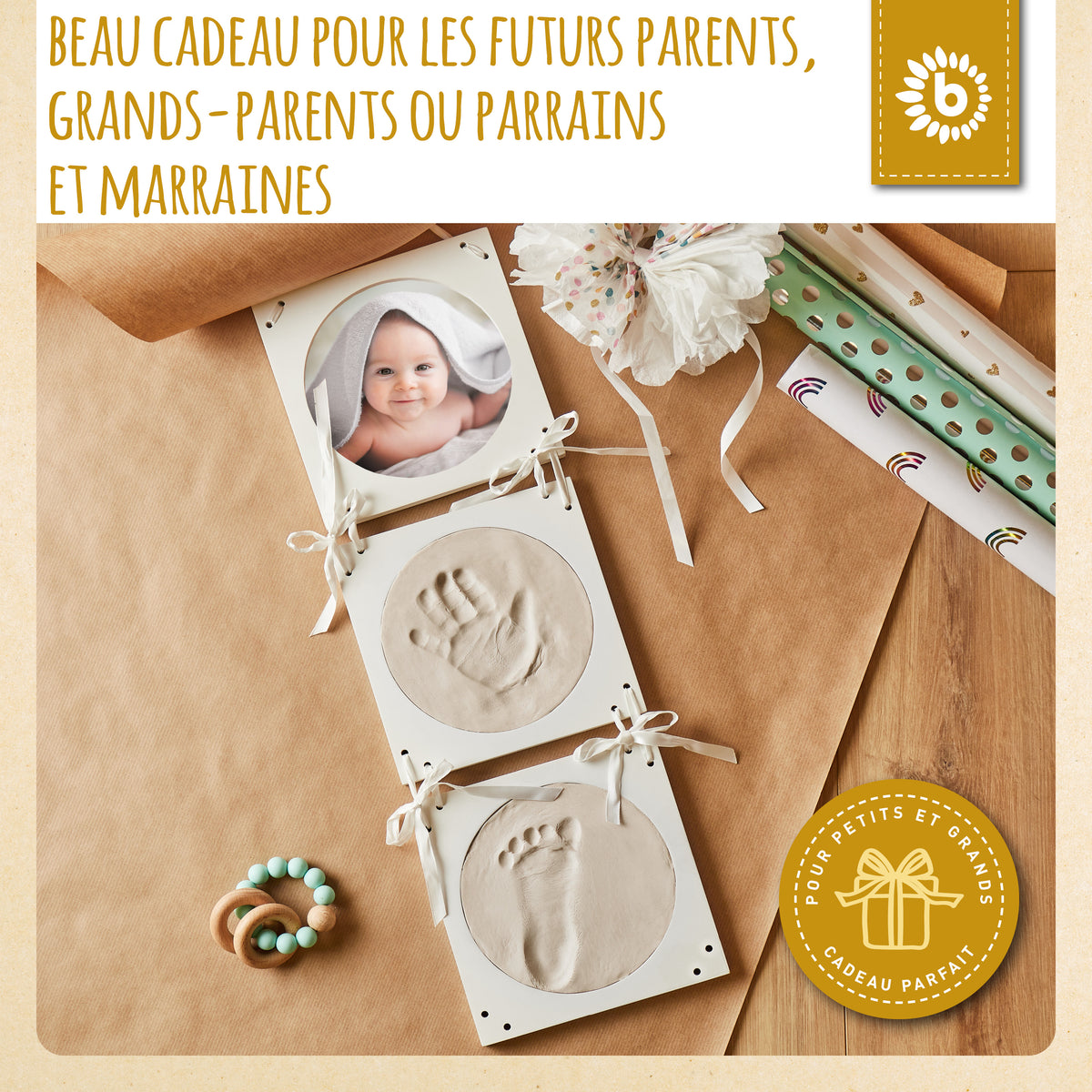 BEAU CADEAU POUR LES FUTURS PARENTS, GRANDS-PARENTS OU PARRAINS ET MARRAINES

b

POUR PETITS ET GRANDS
CADEAU PARFAIT