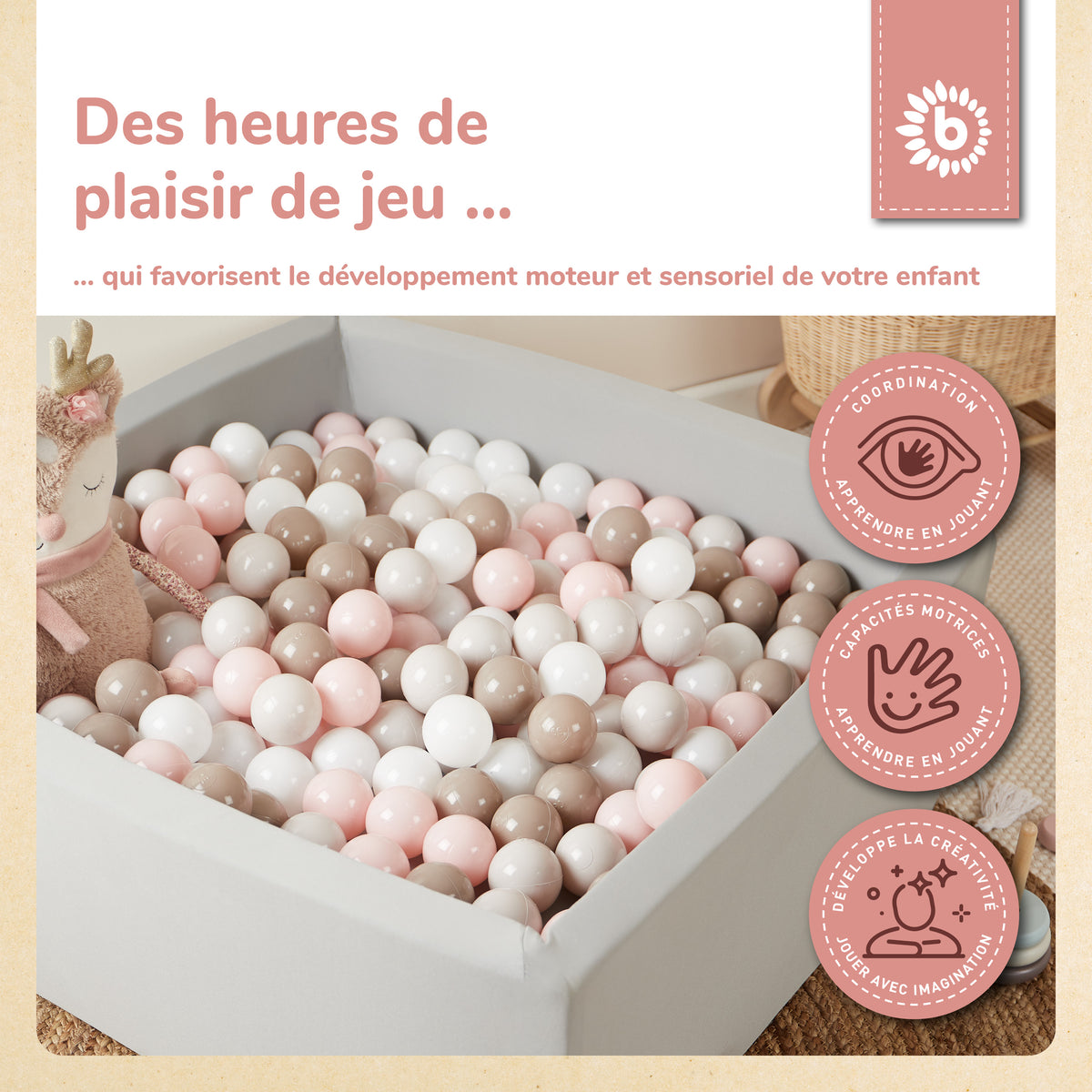 Des heures de plaisir de jeu ...

b

... qui favorisent le développement moteur et sensoriel de votre enfant

COORDINATION
APPRENDRE EN JOUANT

CAPACITÉS MOTRICES
APPRENDRE EN JOUANT

DÉVELOPPE LA CRÉATIVITÉ
JOUER AVEC IMAGINATION