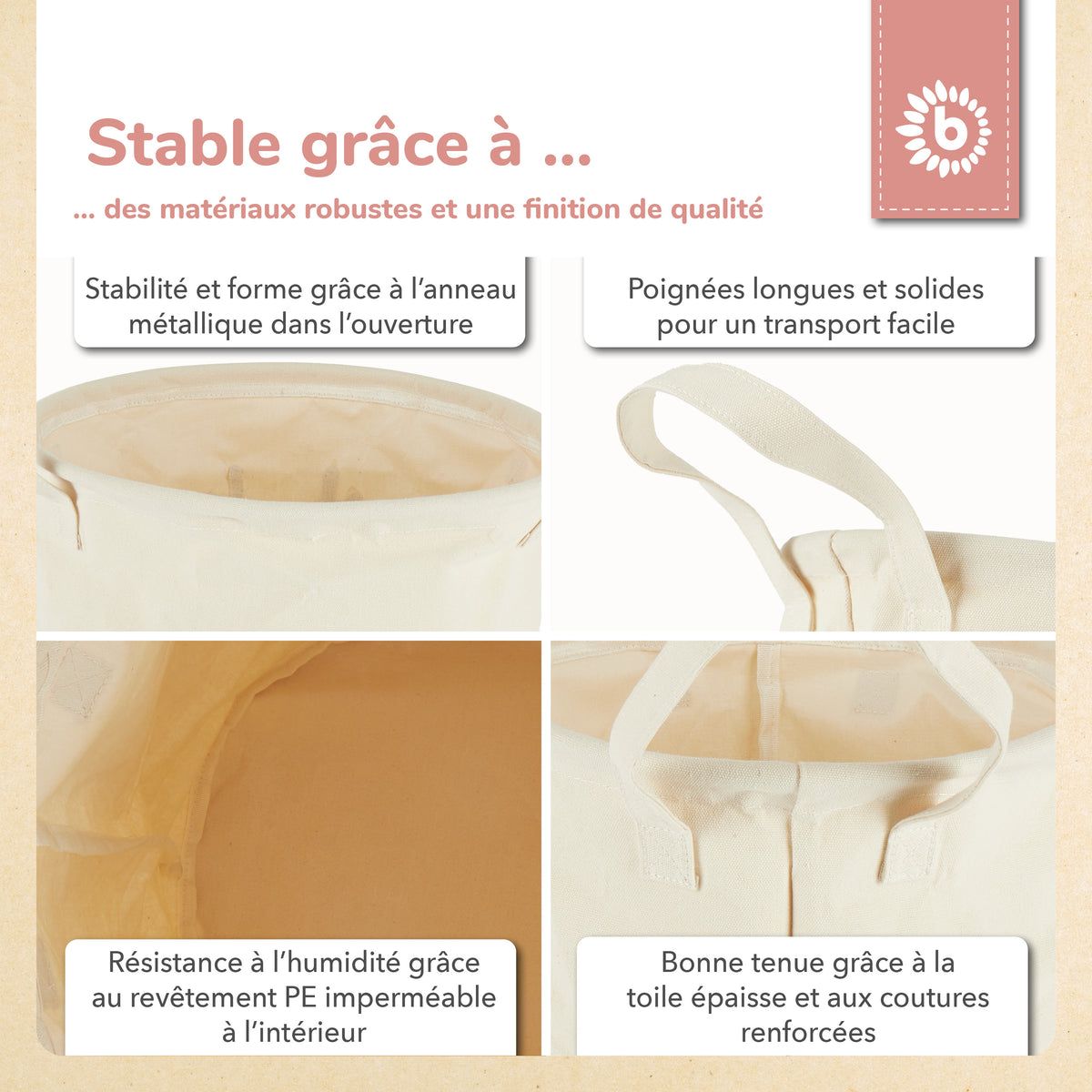 Stable grâce à ...

... des matériaux robustes et une finition de qualité

b

Stabilité et forme grâce à l'anneau métallique dans l'ouverture

Poignées longues et solides pour un transport facile

Résistance à l'humidité grâce au revêtement PE imperméable à l'intérieur

Bonne tenue grâce à la toile épaisse et aux coutures renforcées