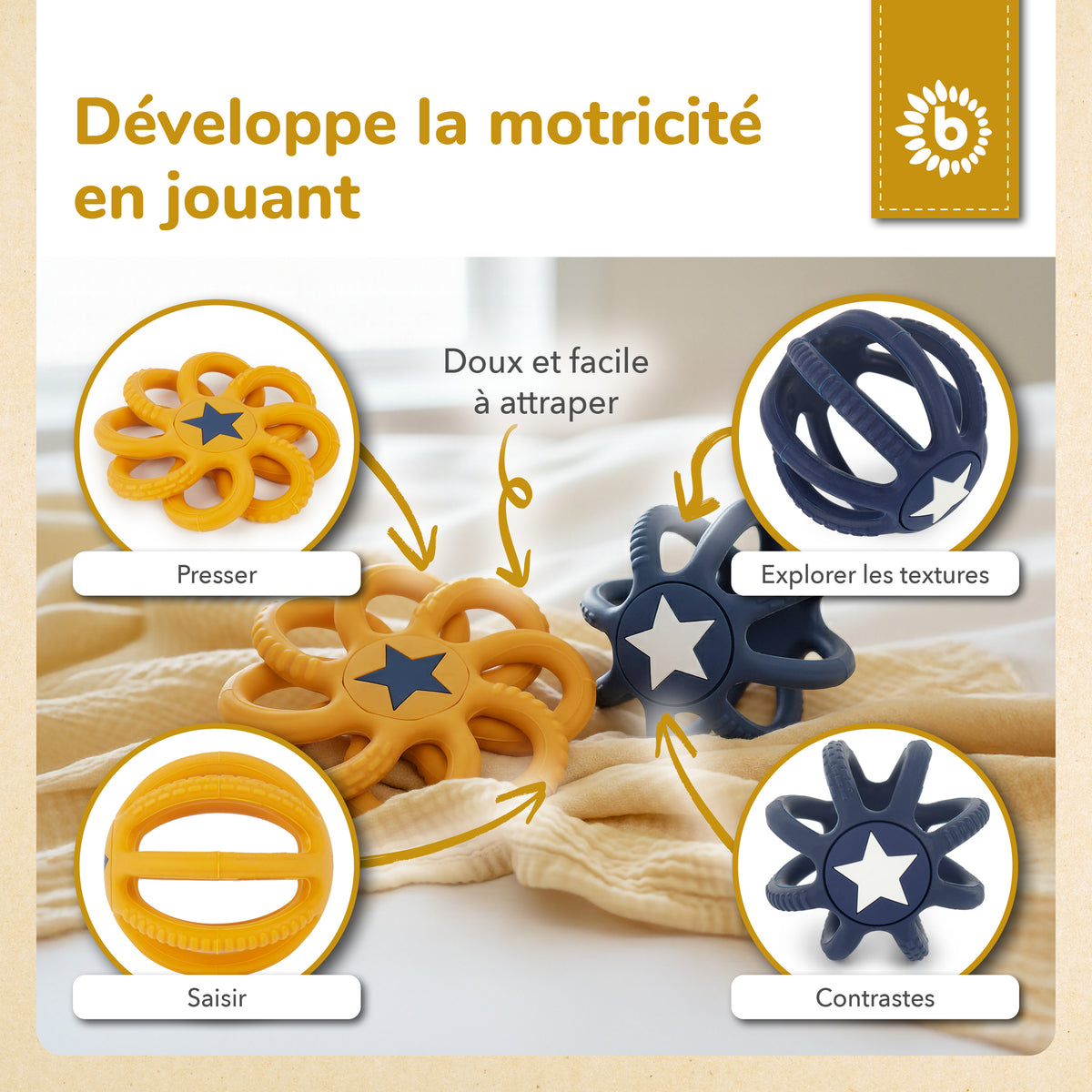 Développe la motricité en jouant

b

Doux et facile à attraper

Presser

Explorer les textures

Saisir

Contrastes