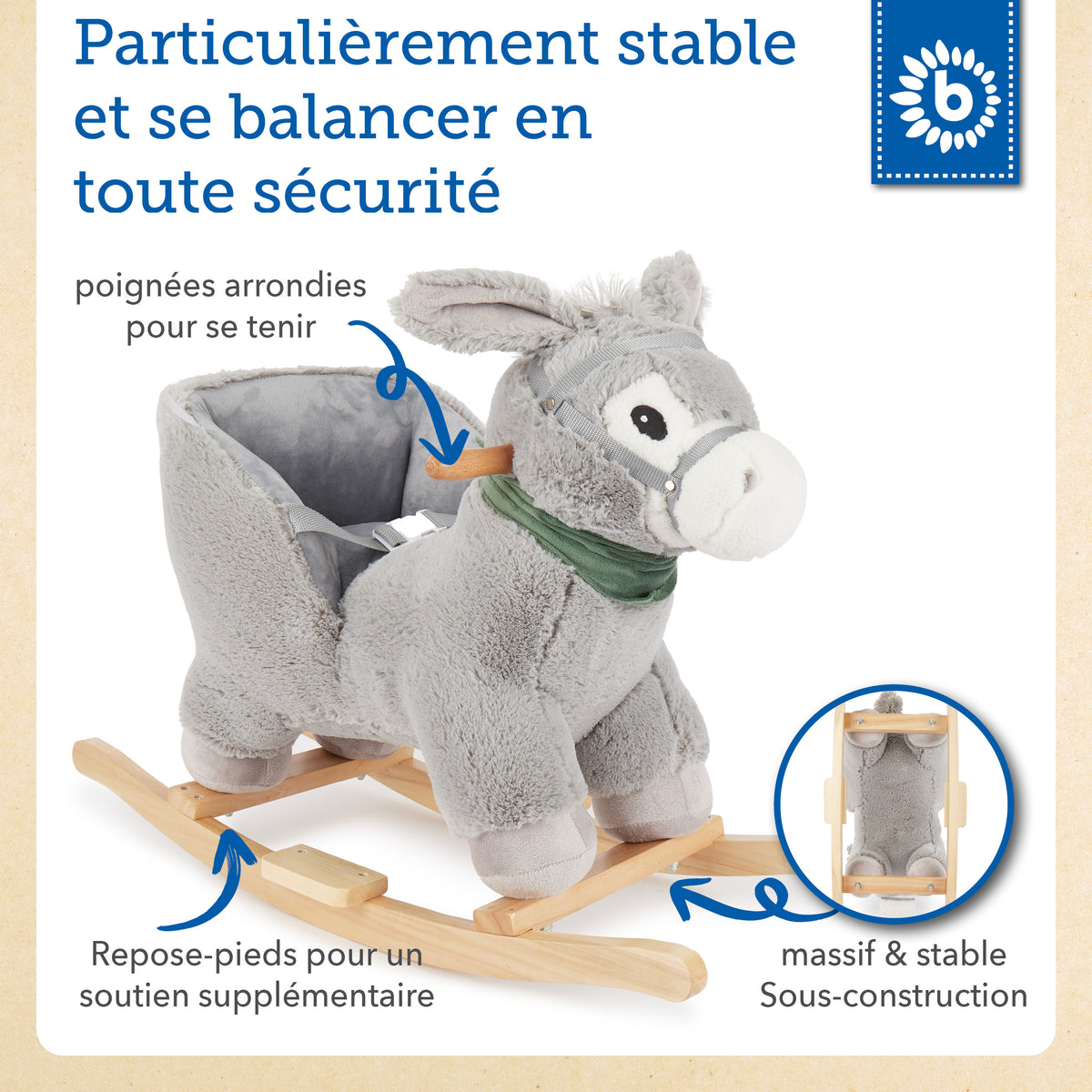 Particulièrement stable et se balancer en toute sécurité

b

poignées arrondies pour se tenir

Repose-pieds pour un soutien supplémentaire

massif & stable Sous-construction