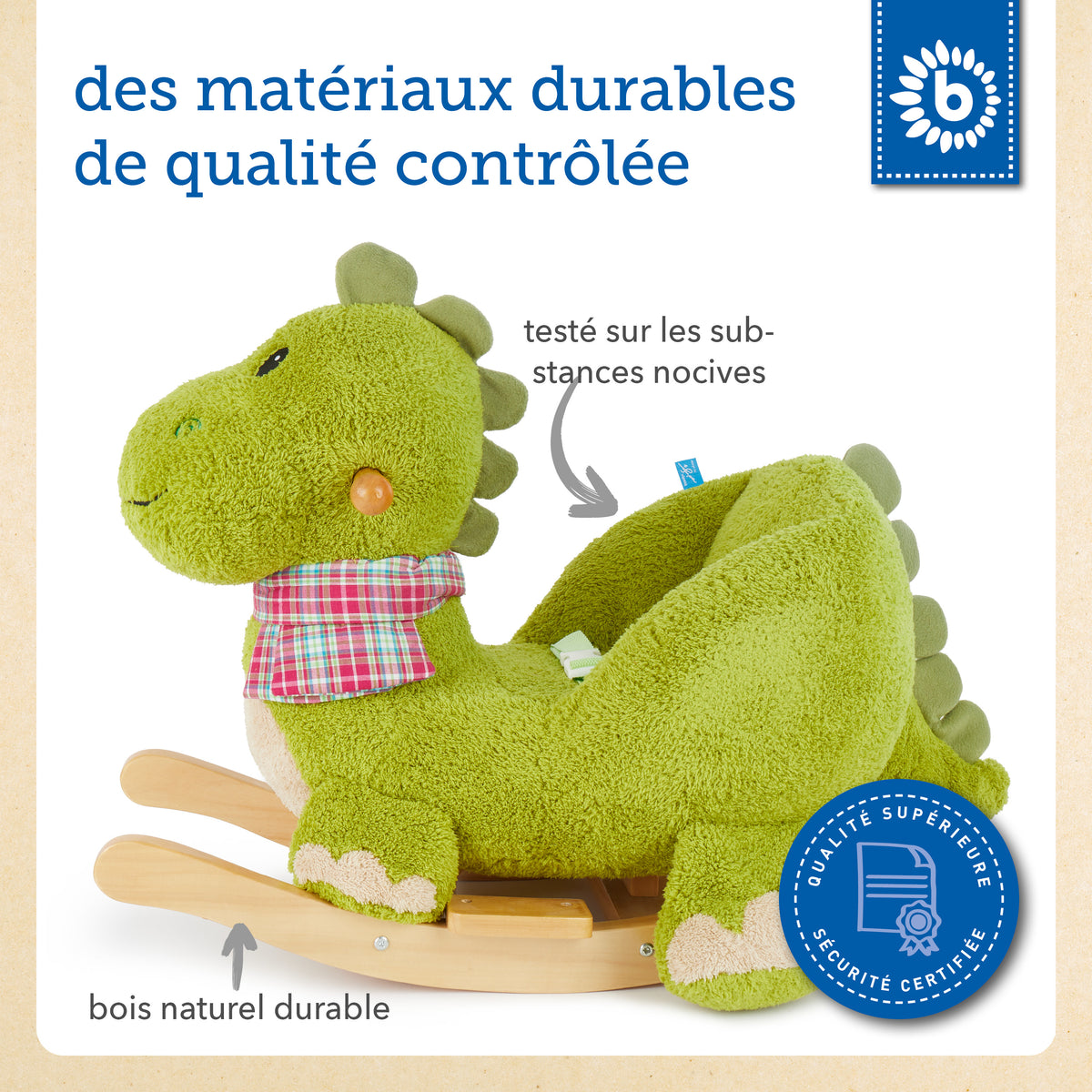 des matériaux durables de qualité contrôlée

b

testé sur les substances nocives

bois naturel durable

QUALITÉ SUPÉRIEURE
SÉCURITÉ CERTIFIÉE