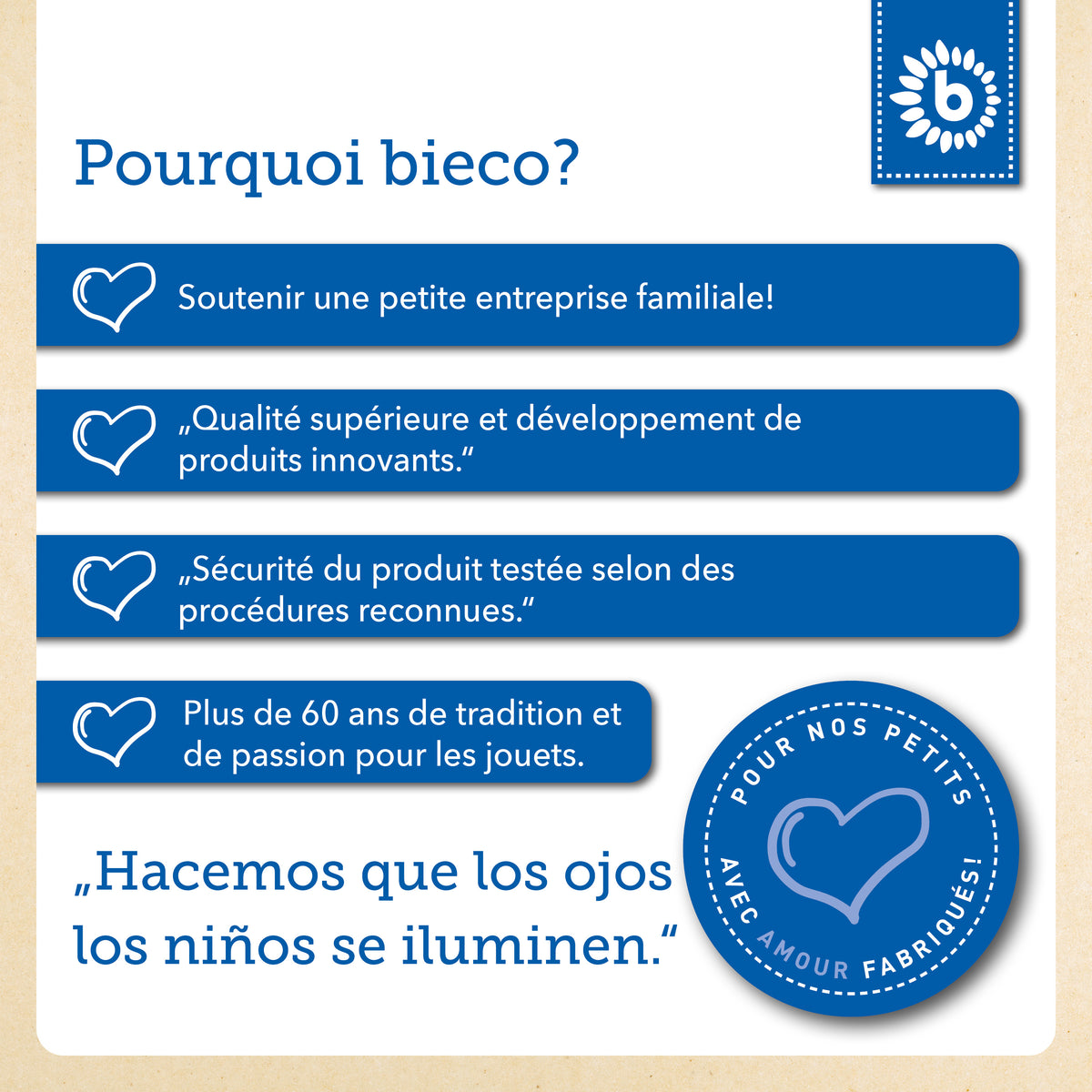 b

Pourquoi bieco?

Soutenir une petite entreprise familiale!

„Qualité supérieure et développement de produits innovants.“

„Sécurité du produit testée selon des procédures reconnues.“

Plus de 60 ans de tradition et de passion pour les jouets.

„Hacemos que los ojos los niños se iluminen.“

POUR NOS PETITS AVEC AMOUR FABRIQUÉS!