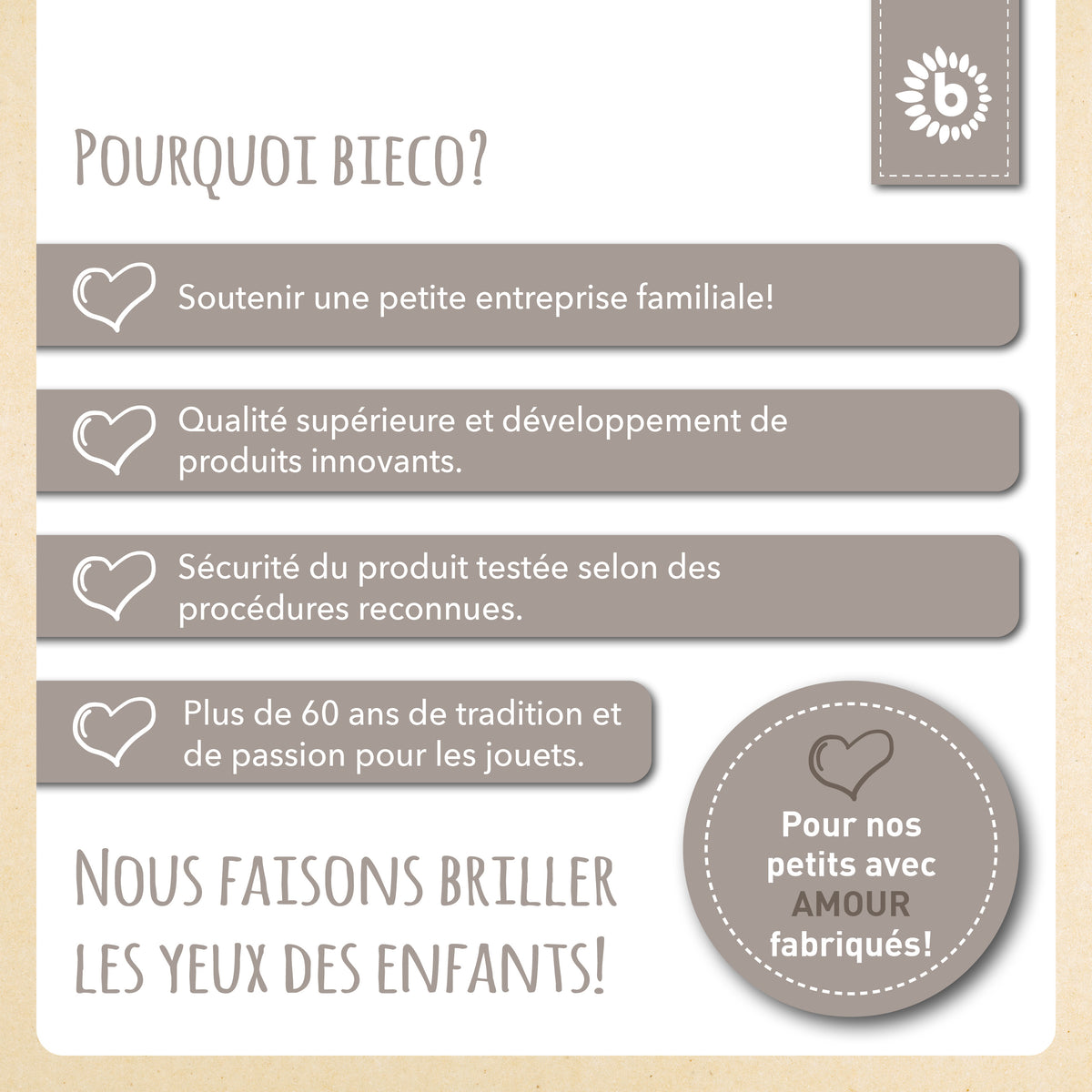 b

POURQUOI BIECO?

Soutenir une petite entreprise familiale!

Qualité supérieure et développement de produits innovants.

Sécurité du produit testée selon des procédures reconnues.

Plus de 60 ans de tradition et de passion pour les jouets.

NOUS FAISONS BRILLER LES YEUX DES ENFANTS!

Pour nos petits avec AMOUR fabriqués!