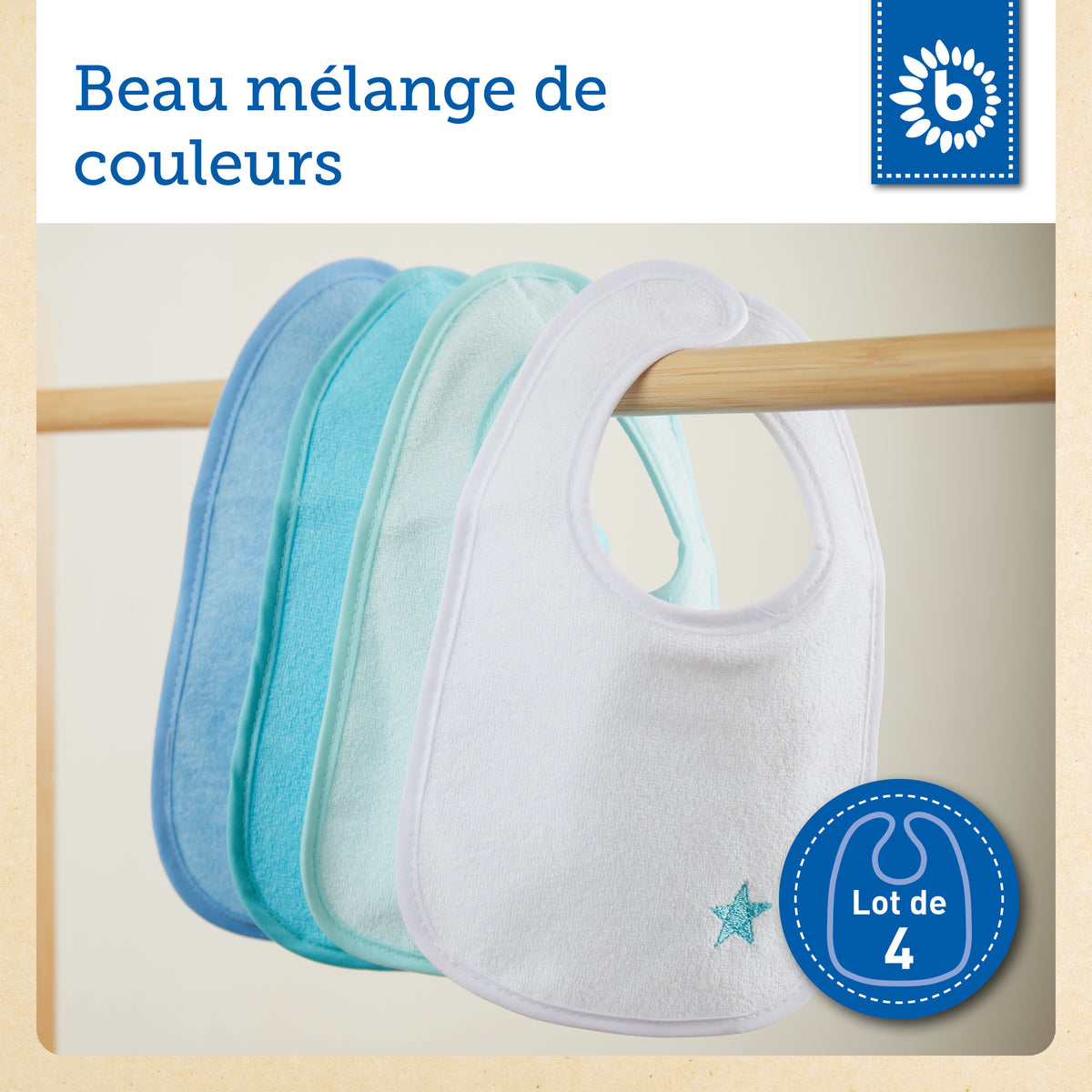 Beau mélange de couleurs

b

Lot de 4